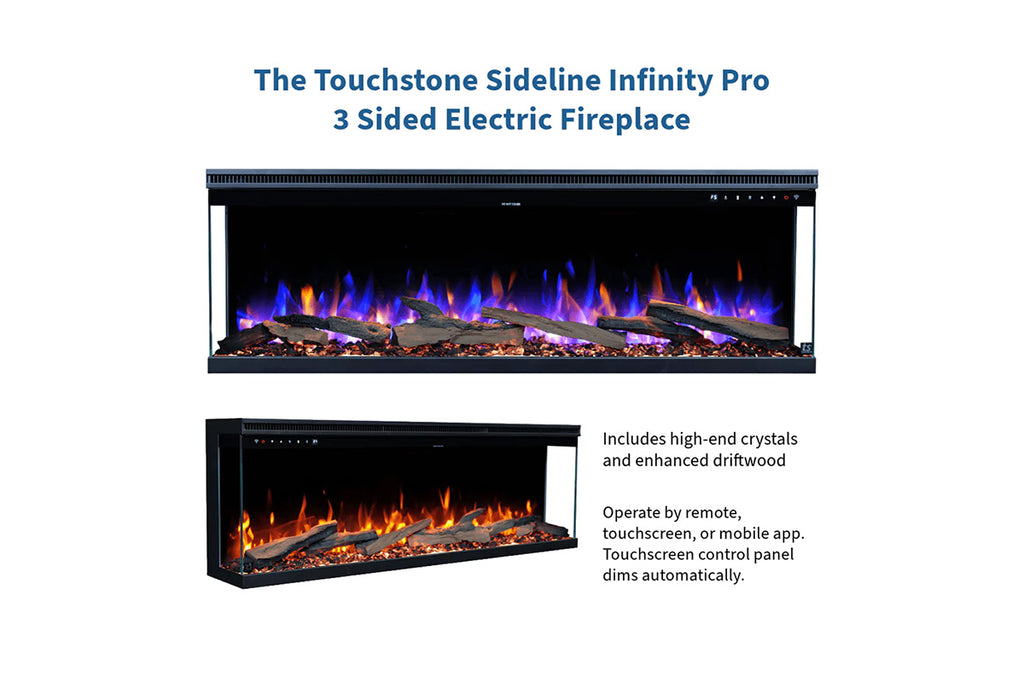 The Touchstone Sideline Infinity Pro
3 Sided Electric Fireplace

Includes high-end crystals and enhanced driftwood

Operate by remote, touchscreen, or mobile app. Touchscreen control panel dims automatically.