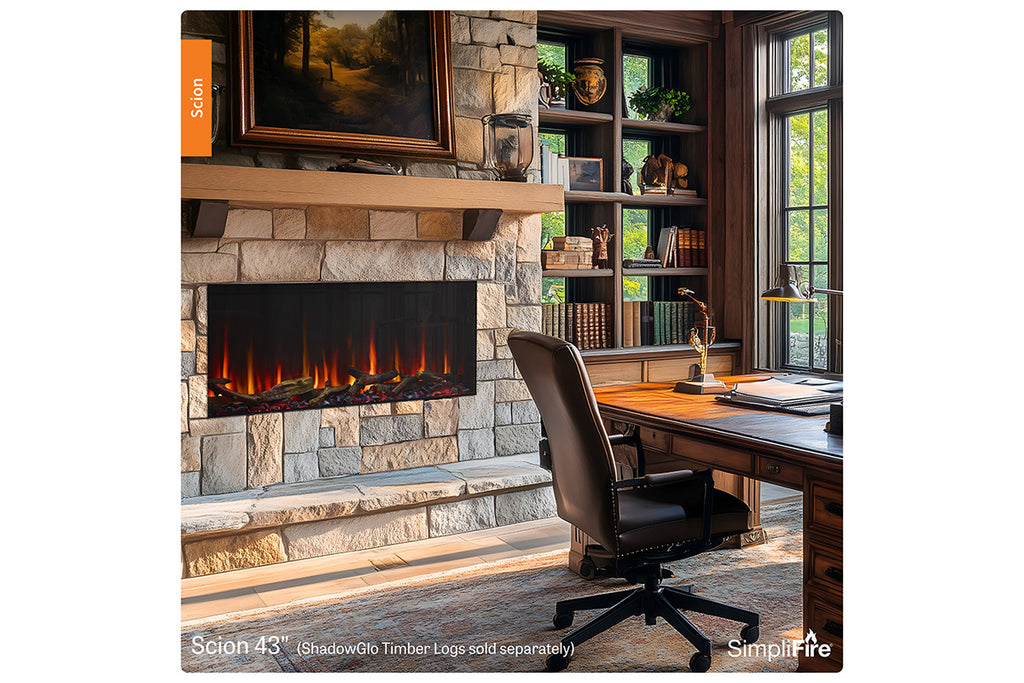 Scion

Scion 43" (ShadowGlo Timber Logs sold separately)

SimpliFire