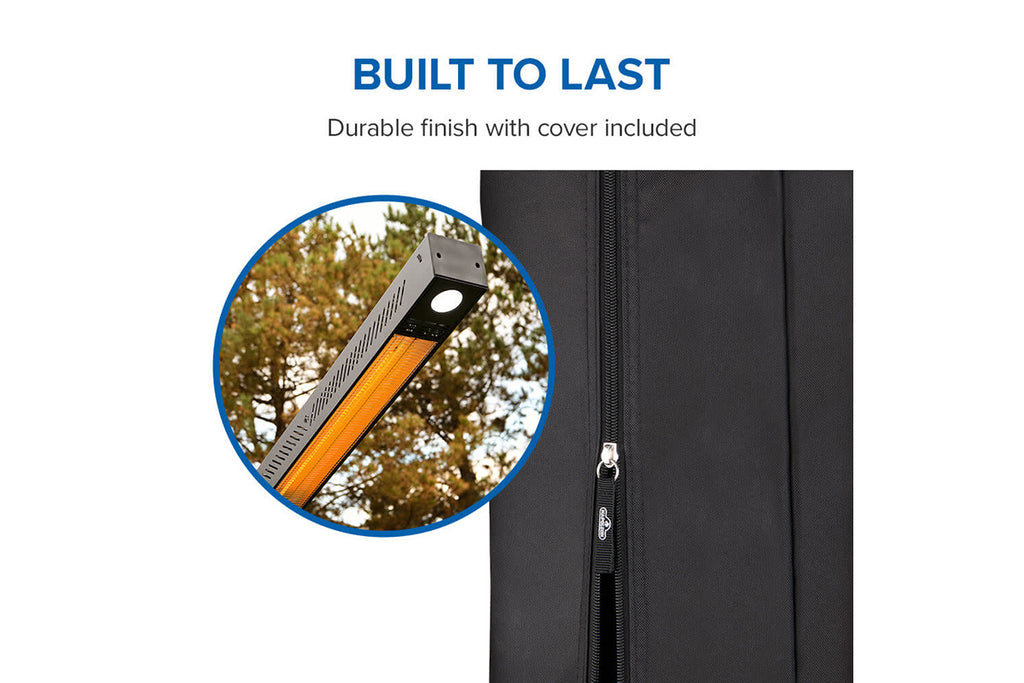 BUILT TO LAST

Durable finish with cover included