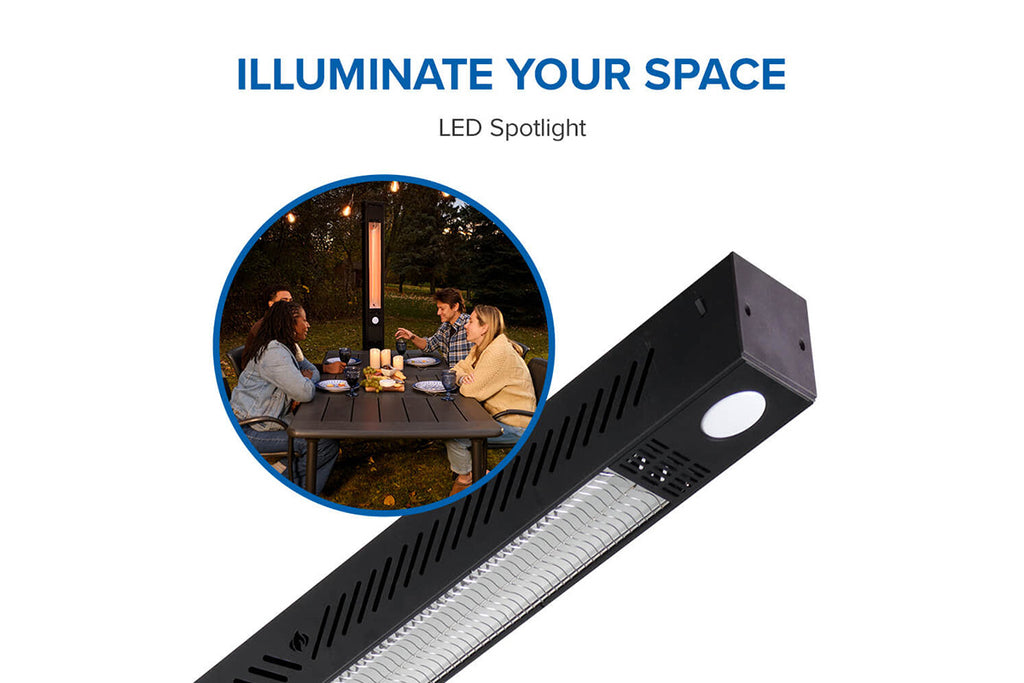 ILLUMINATE YOUR SPACE

LED Spotlight