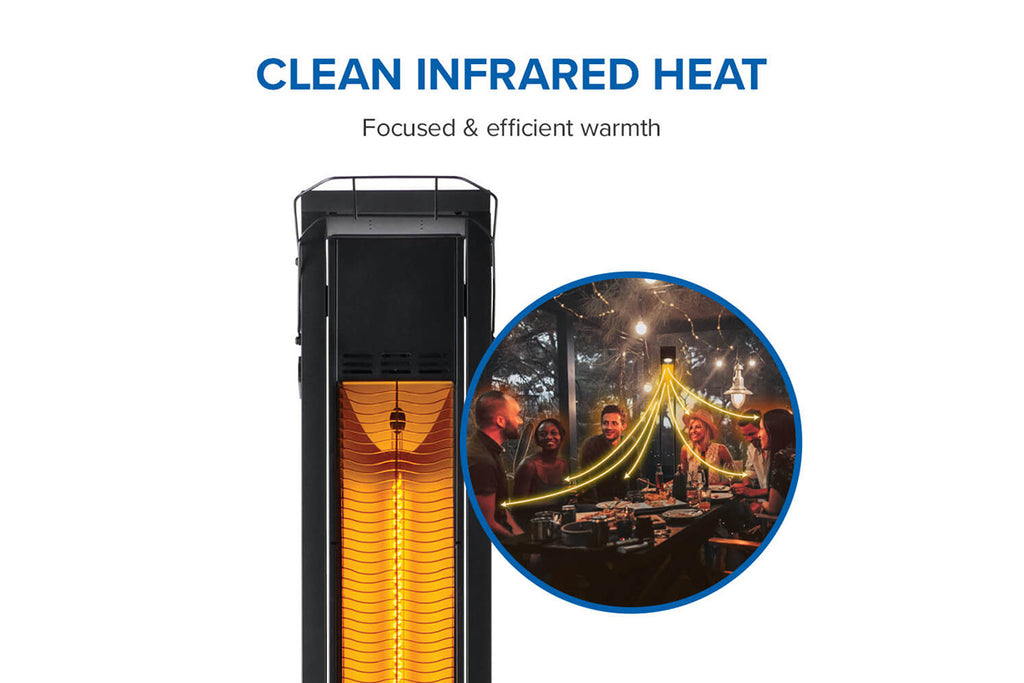 CLEAN INFRARED HEAT

Focused & efficient warmth