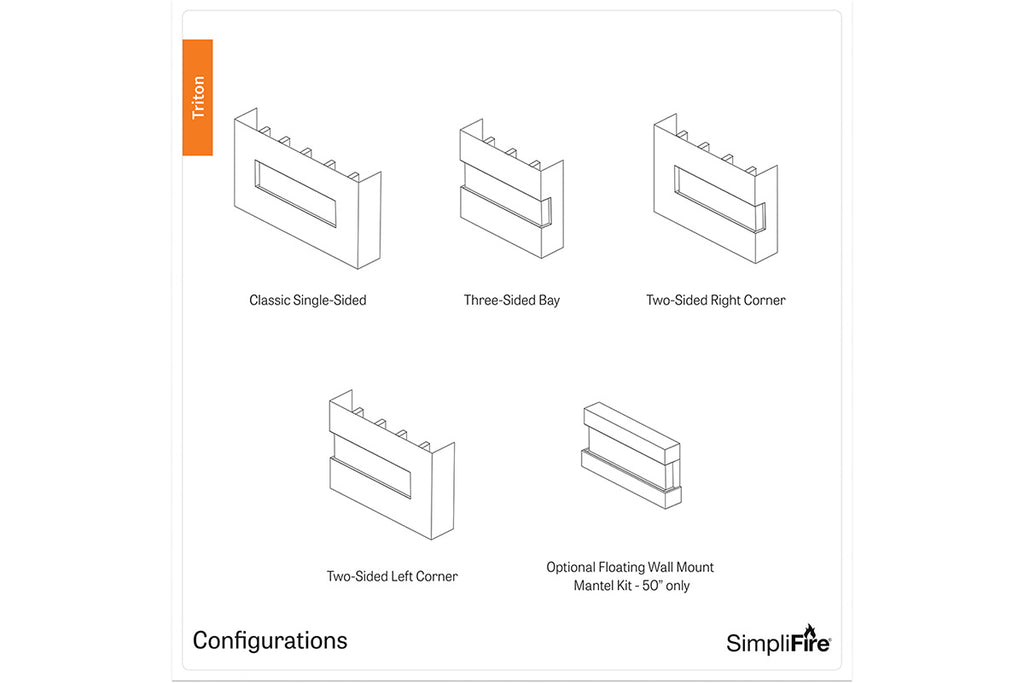 Triton

Classic Single-Sided

Three-Sided Bay

Two-Sided Right Corner

Two-Sided Left Corner

Optional Floating Wall Mount Mantel Kit - 50" only

Configurations

SimpliFire